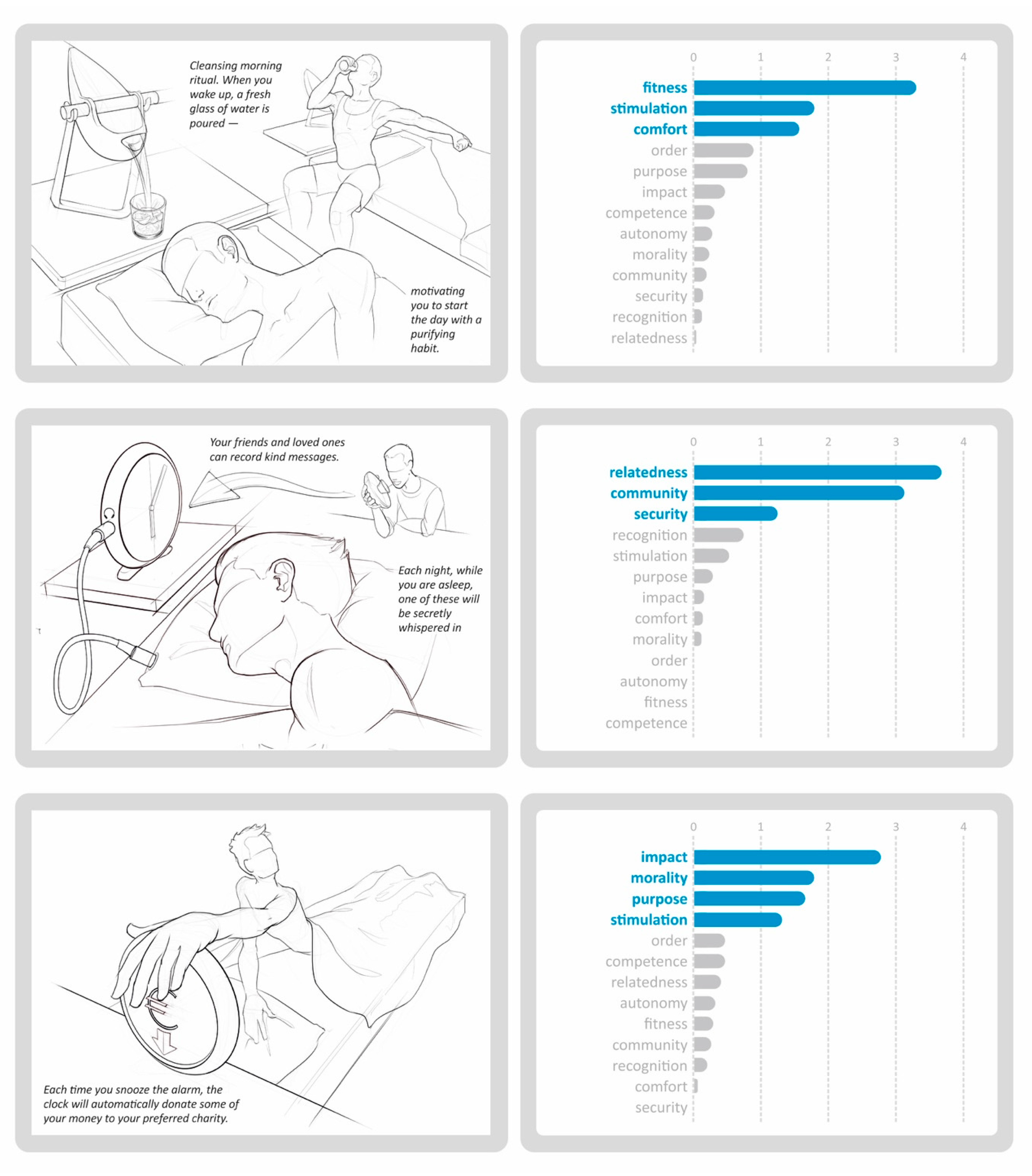 Cleansing morning ritual. When you wake up, a fresh glass of water is poured —

motivating you to start the day with a purifying habit.

0 1 2 3 4

fitness
stimulation
comfort
order
purpose
impact
competence
autonomy
morality
community
security
recognition
relatedness

Your friends and loved ones can record kind messages.

Each night, while you are asleep, one of these will be secretly whispered in

0 1 2 3 4

relatedness
community
security
recognition
stimulation
purpose
impact
comfort
morality
order
autonomy
fitness
competence

Each time you snooze the alarm, the clock will automatically donate some of your money to your preferred charity.

0 1 2 3 4

impact
morality
purpose
stimulation
order
competence
relatedness
autonomy
fitness
community
recognition
comfort
security