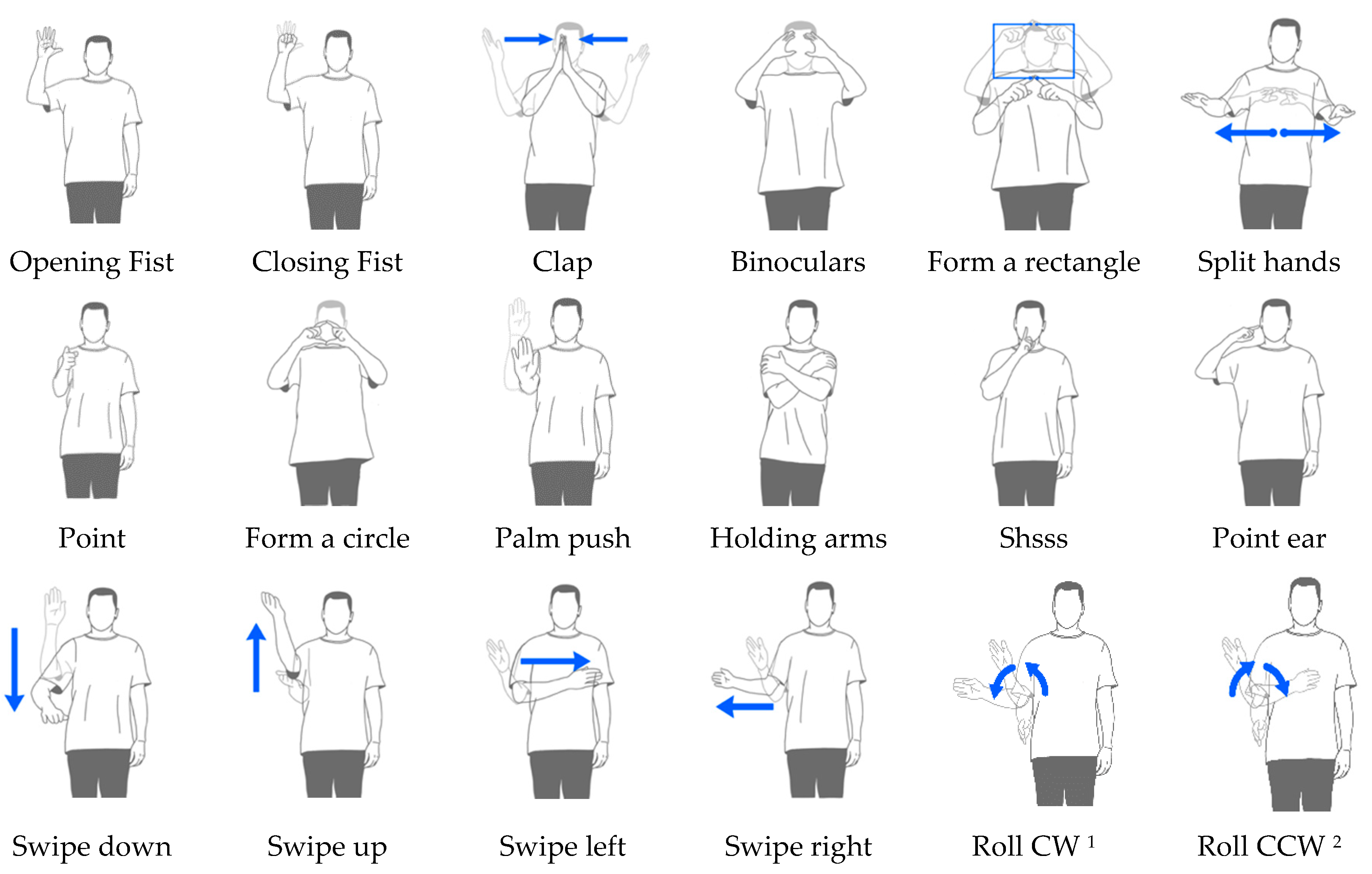 Opening Fist Closing Fist Clap Binoculars Form a rectangle Split hands

Point Form a circle Palm push Holding arms Shsss Point ear

Swipe down Swipe up Swipe left Swipe right Roll CW $^1$ Roll CCW $^2$