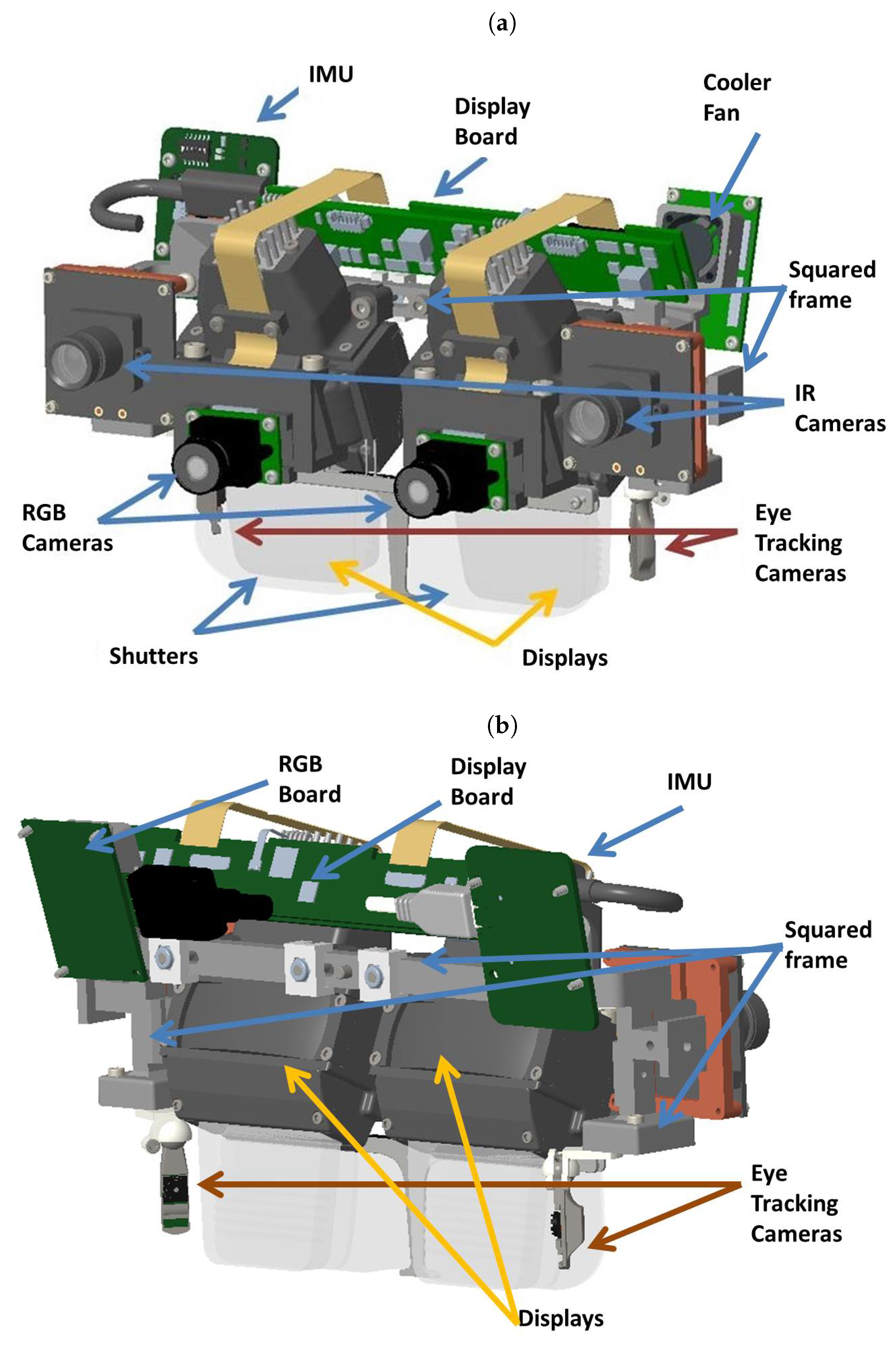 (a)

IMU

Display Board

Cooler Fan

Squared frame

IR Cameras

RGB Cameras

Eye Tracking Cameras

Shutters

Displays

(b)

RGB Board

Display Board

IMU

Squared frame

Eye Tracking Cameras

Displays