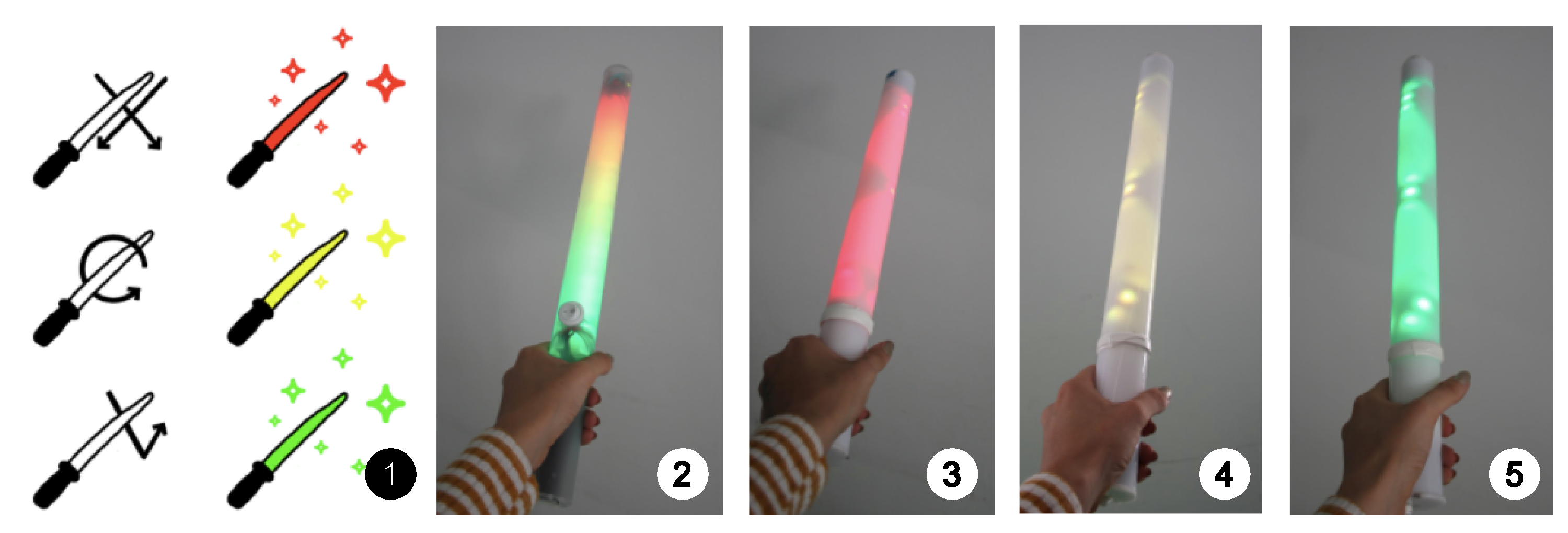 1

2

3

4

5