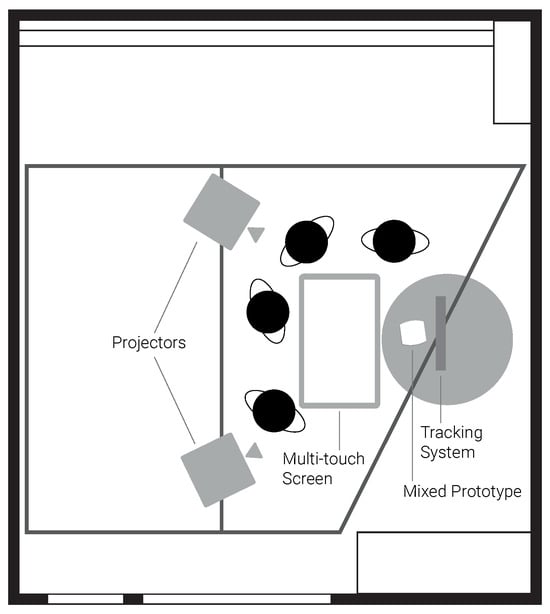 Projectors

Multi-touch Screen

Tracking System

Mixed Prototype