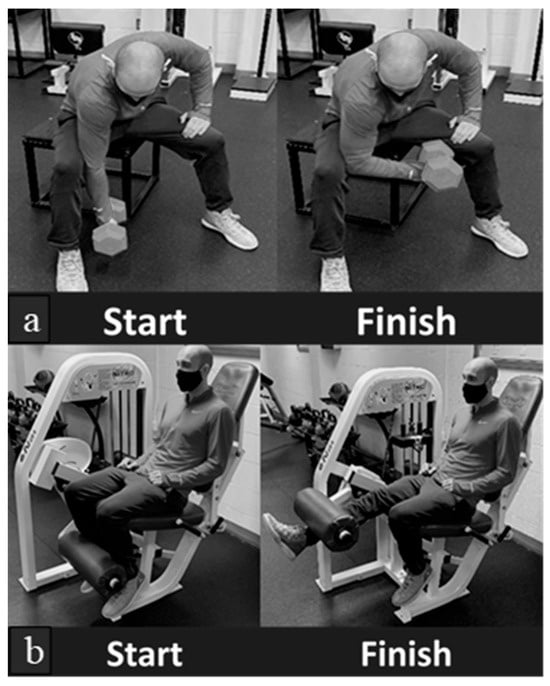 a Start Finish

b Start Finish