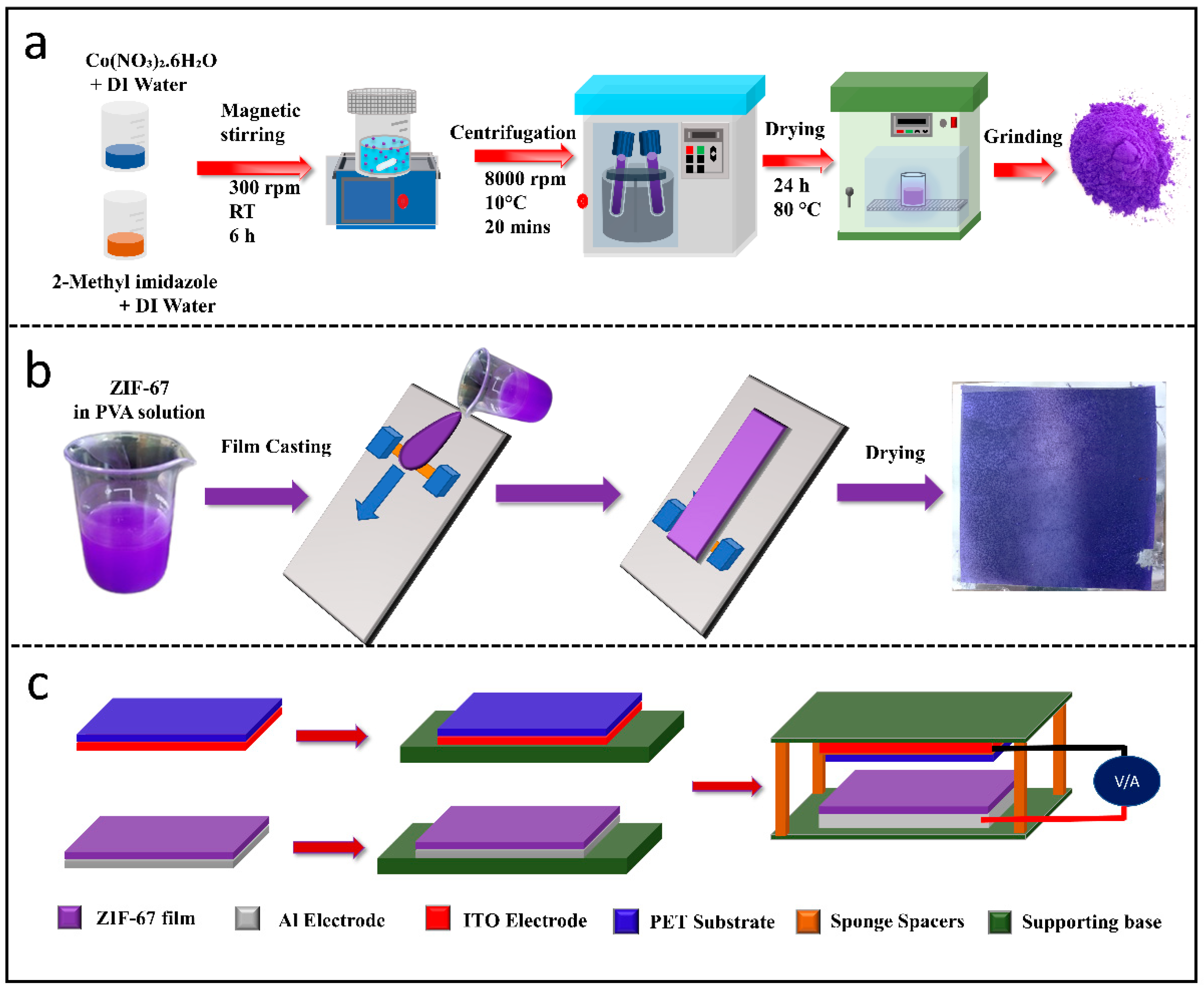 a

$Co(NO_3)_2.6H_2O$ + DI Water

2-Methyl imidazole + DI Water

Magnetic stirring

300 rpm
RT
6 h

Centrifugation

8000 rpm
10°C
20 mins

Drying

24 h
80 °C

Grinding

b

ZIF-67 in PVA solution

Film Casting

Drying

c

V/A

ZIF-67 film Al Electrode ITO Electrode PET Substrate Sponge Spacers Supporting base