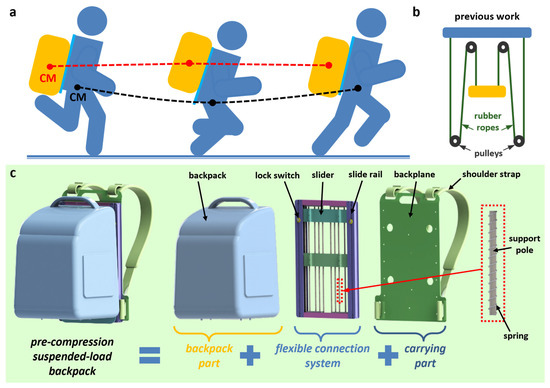 a

CM

CM

b

previous work

rubber ropes

pulleys

c

backpack

lock switch

slider

slide rail

backplane

shoulder strap

support pole

spring

pre-compression suspended-load backpack

=

backpack part

+

flexible connection system

+

carrying part