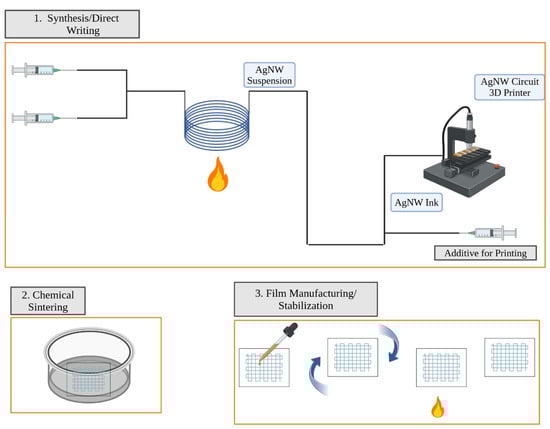 1. Synthesis/Direct Writing

AgNW Suspension

AgNW Circuit 3D Printer

AgNW Ink

Additive for Printing

2. Chemical Sintering

3. Film Manufacturing/ Stabilization