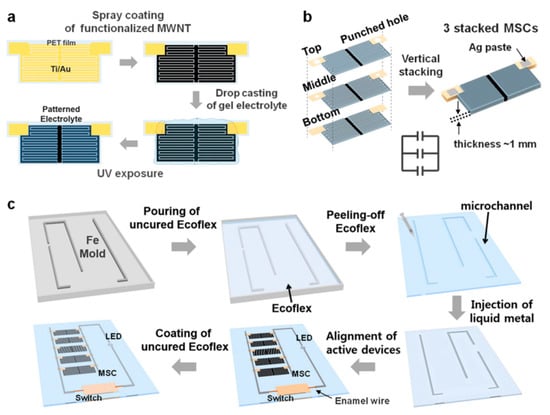 a

Spray coating of functionalized MWNT

PET film

Ti/Au

Drop casting of gel electrolyte

Patterned Electrolyte

UV exposure

b

Top

Punched hole

Middle

Bottom

Vertical stacking

3 stacked MSCs

Ag paste

thickness ~1 mm

c

Fe Mold

Pouring of uncured Ecoflex

Ecoflex

Peeling-off Ecoflex

microchannel

Injection of liquid metal

Alignment of active devices

LED

MSC

Switch

Enamel wire

Coating of uncured Ecoflex

LED

MSC

Switch