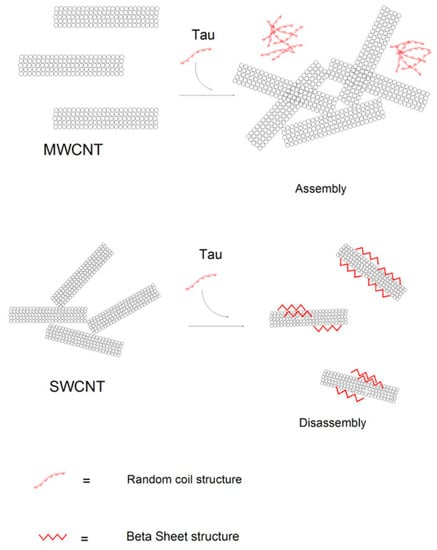 Tau

MWCNT

Assembly

Tau

SWCNT

Disassembly

= Random coil structure

= Beta Sheet structure