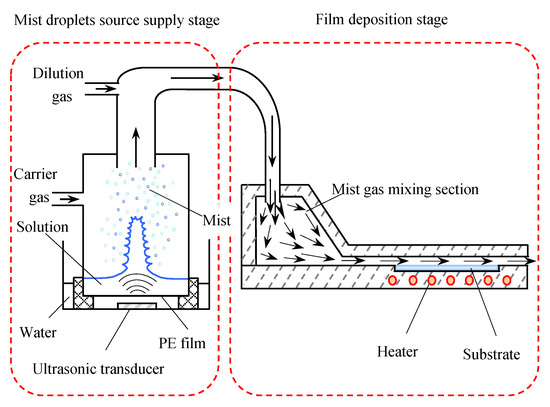 Mist droplets source supply stage

Film deposition stage

Dilution gas

Carrier gas

Solution

Mist

Mist gas mixing section

Water

PE film

Ultrasonic transducer

Heater

Substrate