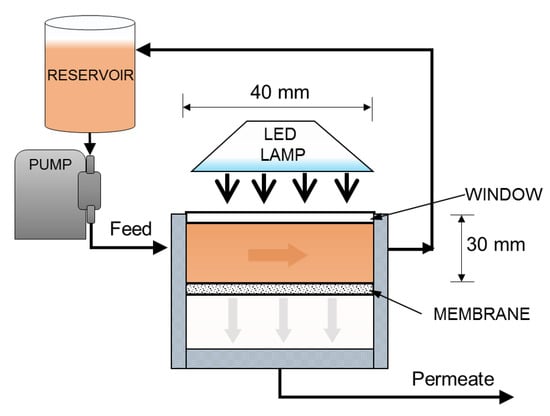 RESERVOIR

40 mm

LED LAMP

PUMP

WINDOW

Feed

30 mm

MEMBRANE

Permeate