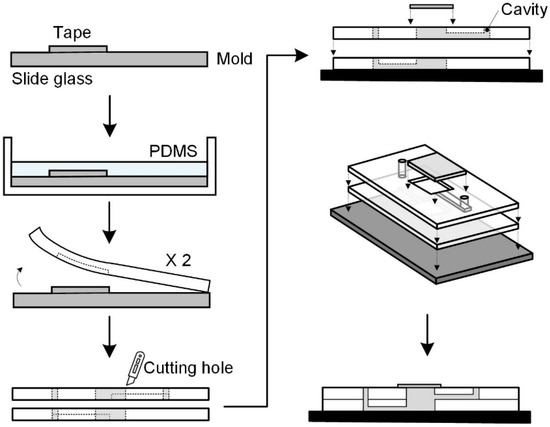 Tape
Mold
Slide glass

PDMS

X 2

Cutting hole

Cavity