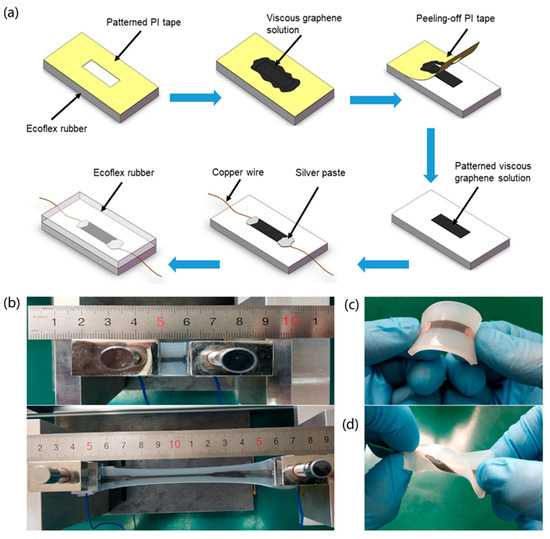 (a)

Patterned PI tape

Ecoflex rubber

Viscous graphene solution

Peeling-off PI tape

Patterned viscous graphene solution

Copper wire

Silver paste

Ecoflex rubber

(b)

1 2 3 4 5 6 7 8 9 10 1

2 3 4 5 6 7 8 9 10 1 2 3 4 5 6 7 8 9

(c)

(d)