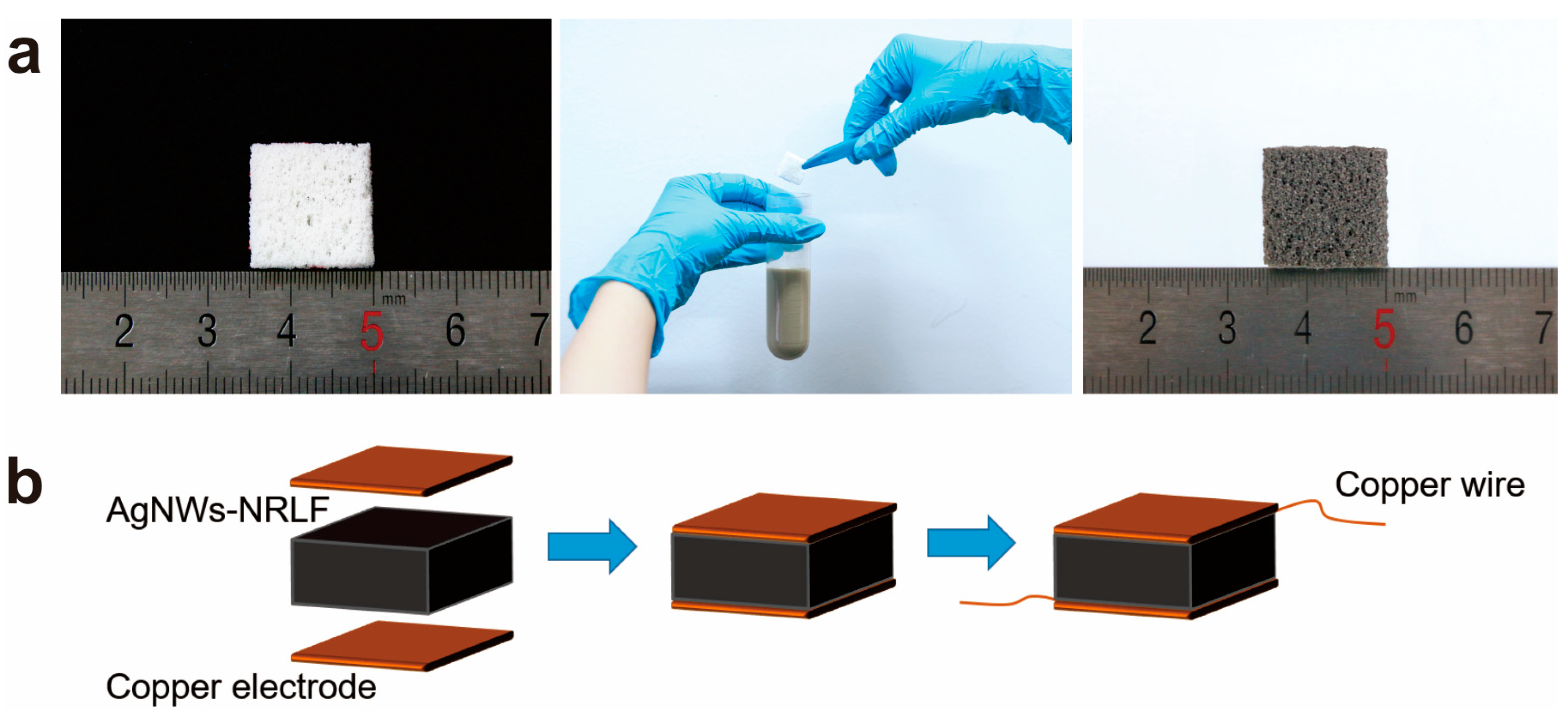 a

mm
2 3 4 5 6 7

mm
2 3 4 5 6 7

b

AgNWs-NRLF

Copper electrode

Copper wire