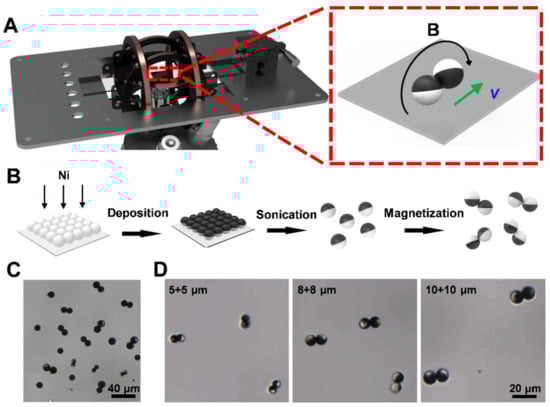 A

B

V

B

Ni

Deposition

Sonication

Magnetization

C

40 μm

D

5+5 μm

8+8 μm

10+10 μm

20 μm