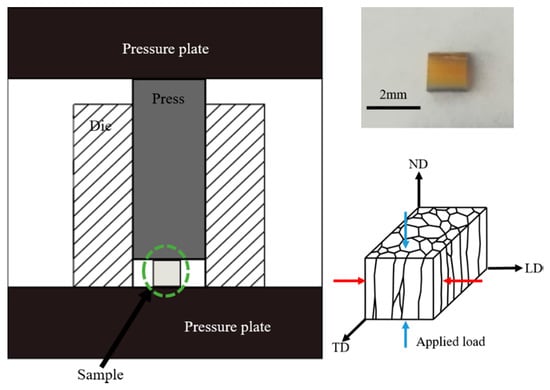 Pressure plate

Press

Die

Pressure plate

Sample

2mm

ND

LD

TD

Applied load