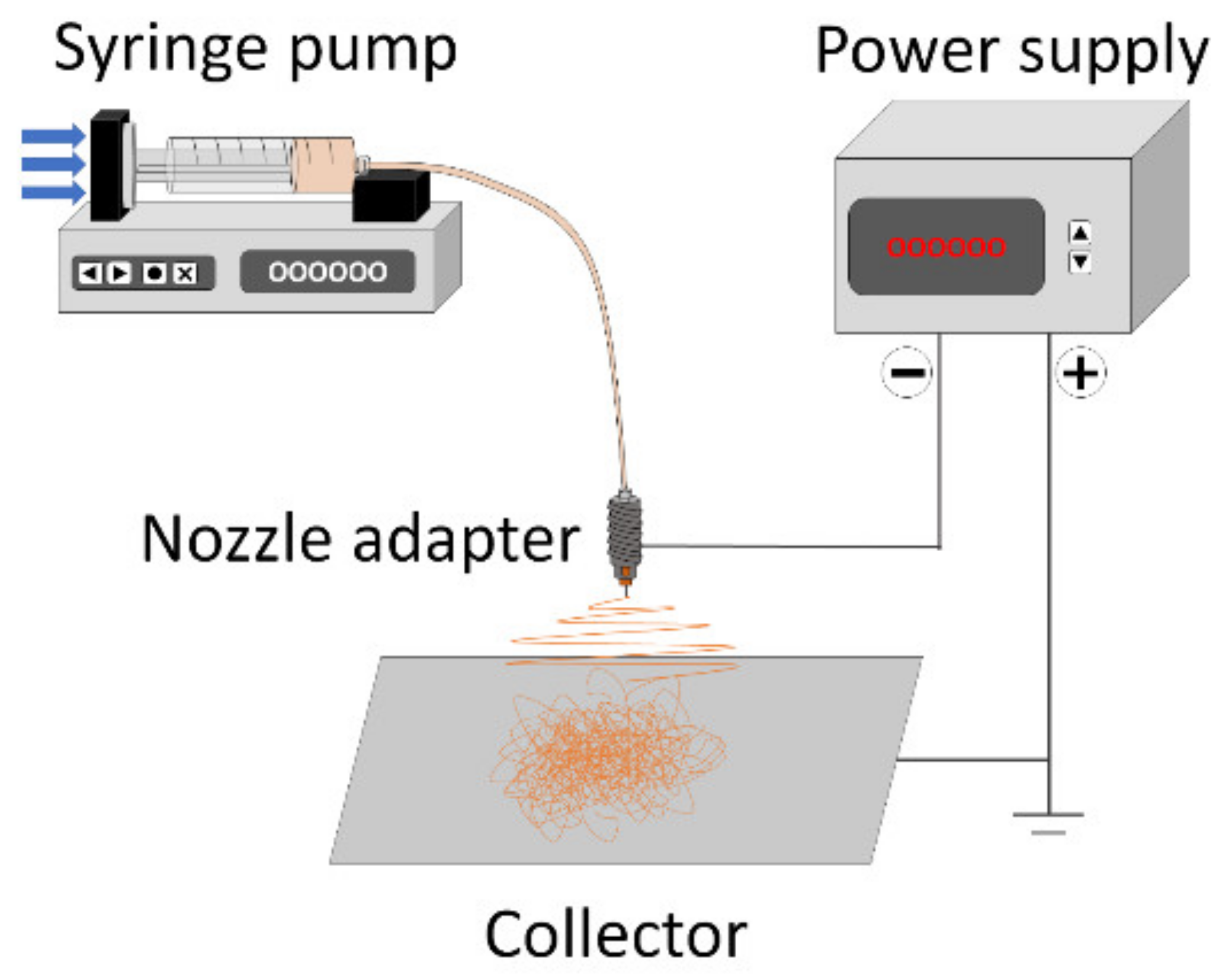 Syringe pump

Power supply

000000

000000

−

+

Nozzle adapter

Collector