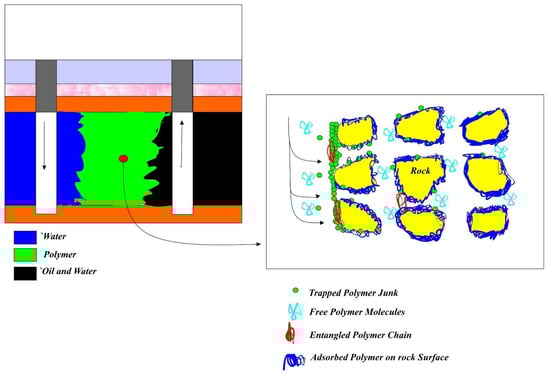 `Water

Polymer

`Oil and Water

Rock

Trapped Polymer Junk

Free Polymer Molecules

Entangled Polymer Chain

Adsorbed Polymer on rock Surface