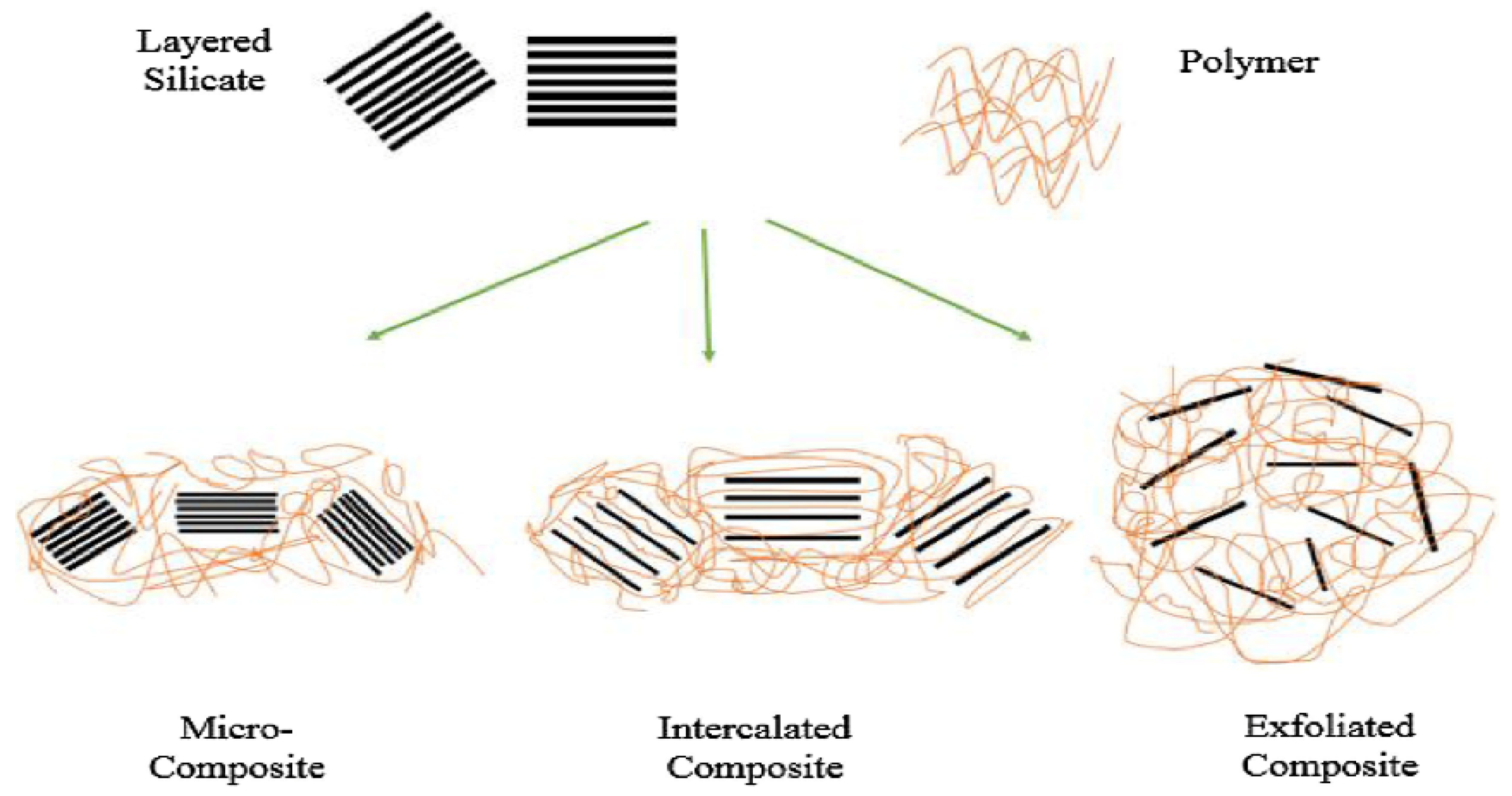 Layered Silicate

Polymer

Micro-Composite

Intercalated Composite

Exfoliated Composite