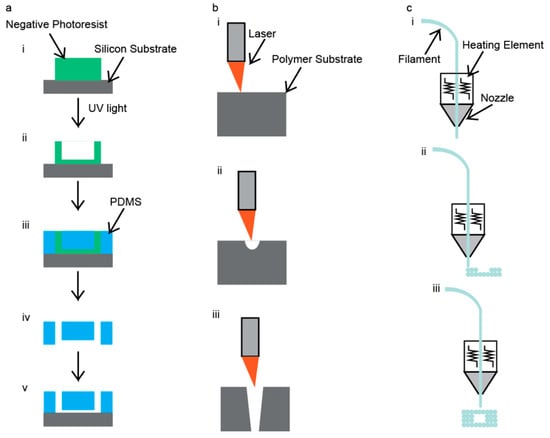 a

Negative Photoresist

i

Silicon Substrate

UV light

ii

PDMS

iii

iv

v

b

i

Laser

Polymer Substrate

ii

iii

c

i

Filament

Heating Element

Nozzle

ii

iii