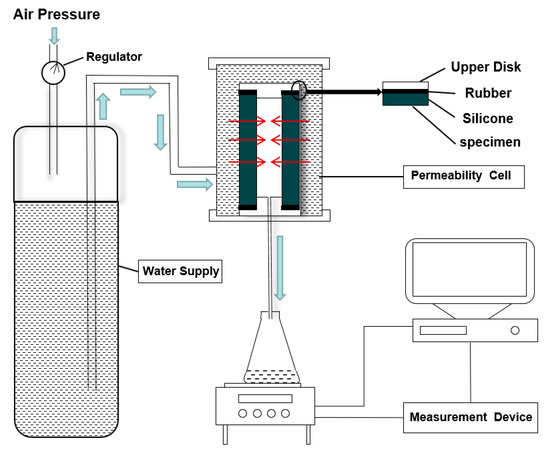 Air Pressure

Regulator

Upper Disk

Rubber

Silicone

specimen

Permeability Cell

Water Supply

Measurement Device