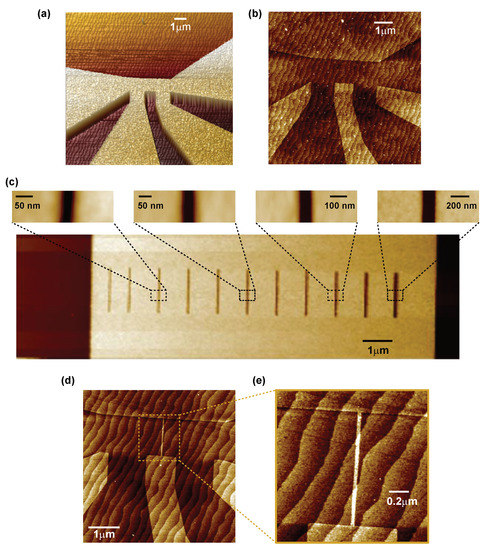 (a)
1μm
(b)
1μm
(c)
50 nm
50 nm
100 nm
200 nm
1μm
(d)
1μm
(e)
0.2μm