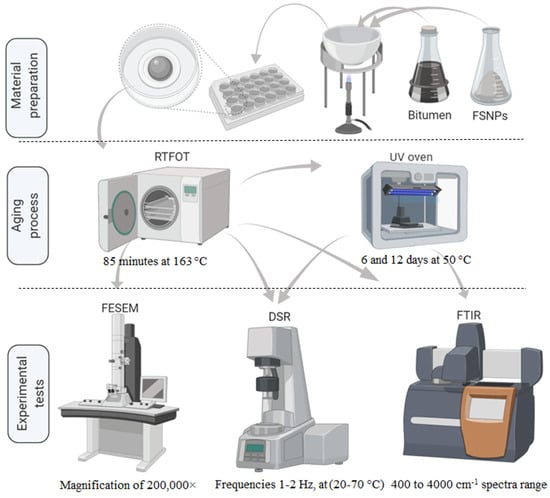 Material preparation

Bitumen

FSNPs

Aging process

RTFOT

UV oven

85 minutes at 163 °C

6 and 12 days at 50 °C

Experimental tests

FESEM

DSR

FTIR

Magnification of 200,000×

Frequencies 1-2 Hz, at (20-70 °C)

400 to 4000 cm$^{-1}$ spectra range