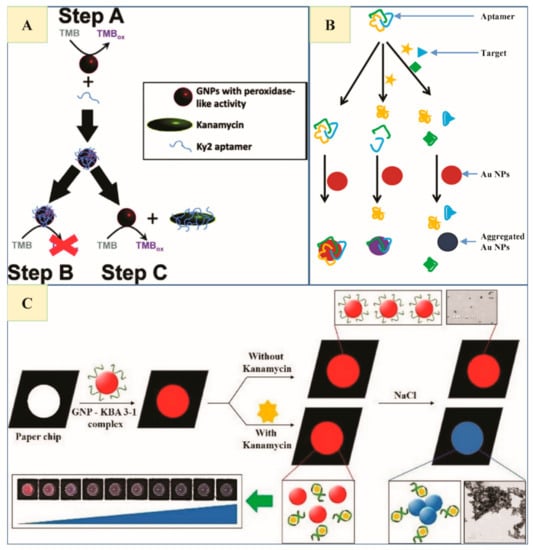 A

Step A

TMB

$TMB_{ox}$

+

GNPs with peroxidase-like activity

Kanamycin

Ky2 aptamer

+

TMB

TMB

$TMB_{ox}$

Step B

Step C

B

Aptamer

Target

Au NPs

Aggregated Au NPs

C

Paper chip

GNP - KBA 3-1 complex

Without Kanamycin

With Kanamycin

NaCl