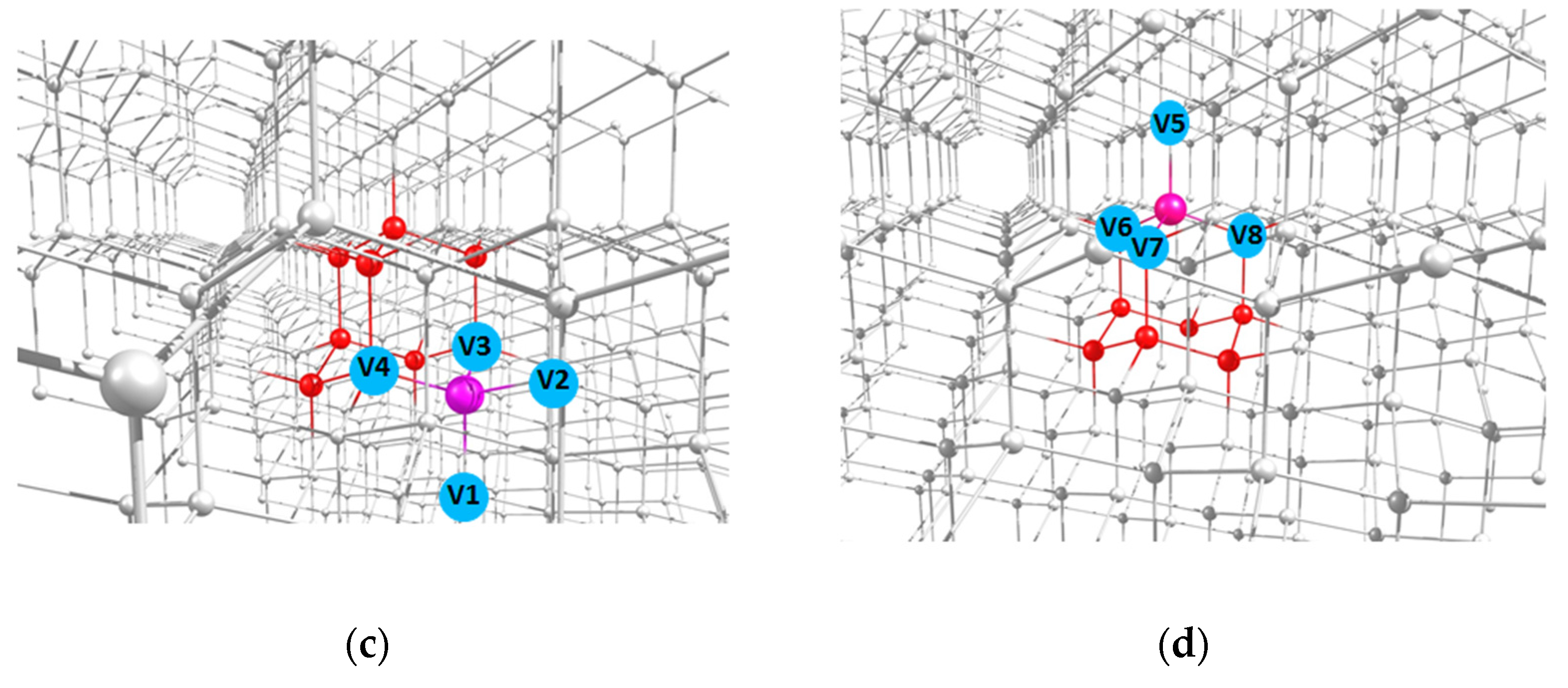 V3
V4
V2
V1

(c)

V5
V6
V7
V8

(d)