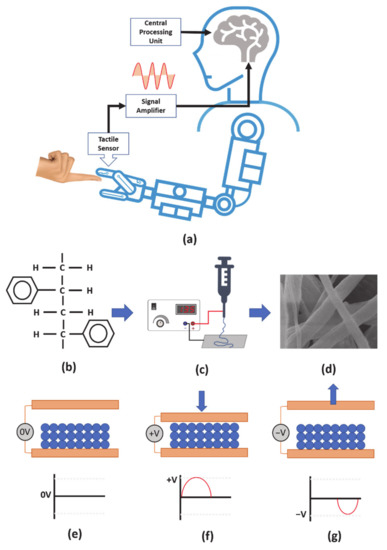 Central Processing Unit

Signal Amplifier

Tactile Sensor

(a)

H — C — H

C — H

H — C — H

H — C

(b)

(c)

(d)

0V

+V

−V

0V

+V

−V

(e)

(f)

(g)