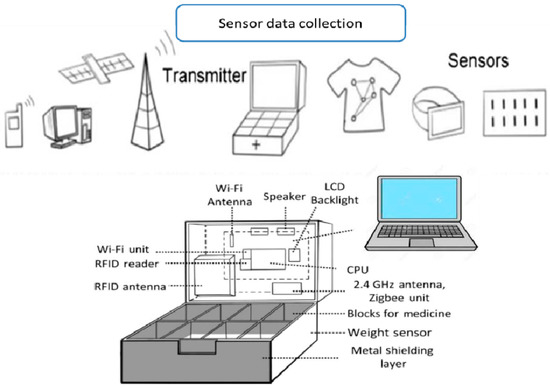 Sensor data collection

Transmitter

Sensors

Wi-Fi Antenna

Speaker

LCD Backlight

Wi-Fi unit

RFID reader

RFID antenna

CPU

2.4 GHz antenna, Zigbee unit

Blocks for medicine

Weight sensor

Metal shielding layer