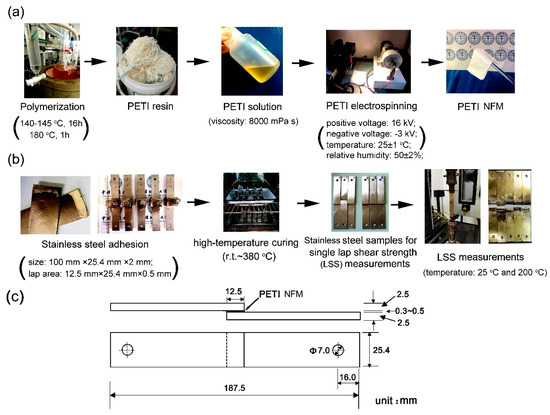 (a)

Polymerization
(140-145 °C, 16h
180 °C, 1h)

PETI resin

PETI solution
(viscosity: 8000 mPa s)

PETI electrospinning
(positive voltage: 16 kV;
negative voltage: -3 kV;
temperature: 25±1 °C;
relative humidity: 50±2%;)

PETI NFM

(b)

Stainless steel adhesion
(size: 100 mm ×25.4 mm ×2 mm;
lap area: 12.5 mm×25.4 mm×0.5 mm)

high-temperature curing
(r.t.~380 °C)

Stainless steel samples for single lap shear strength (LSS) measurements

LSS measurements
(temperature: 25 °C and 200 °C)

(c)

12.5
PETI NFM
2.5
0.3~0.5
2.5
Φ7.0
25.4
16.0
187.5
unit : mm