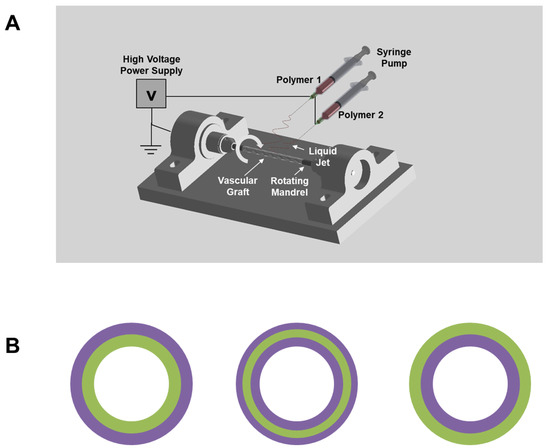 A

High Voltage Power Supply

V

Syringe Pump

Polymer 1

Polymer 2

Liquid Jet

Vascular Graft

Rotating Mandrel

B