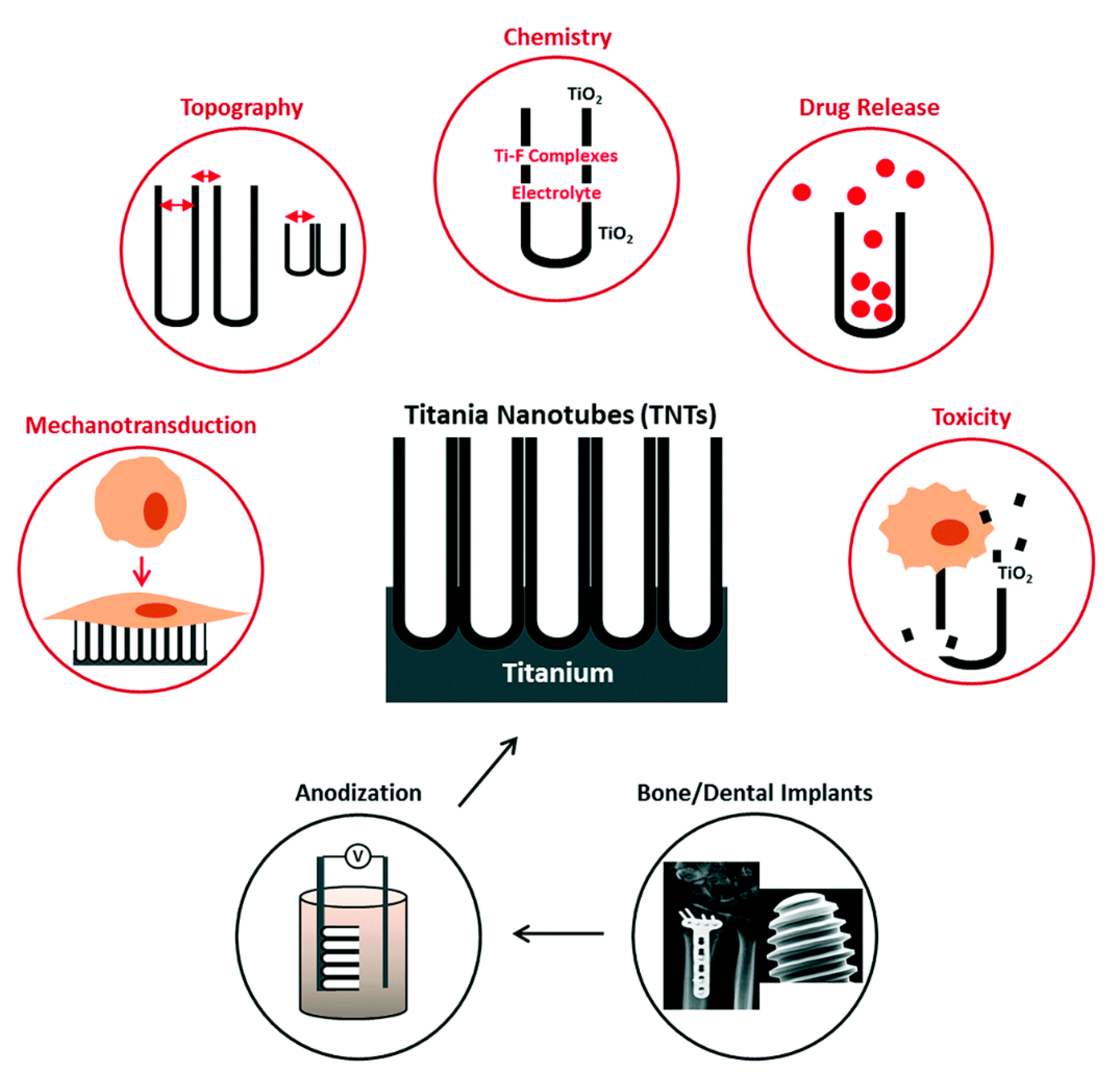 Chemistry

$TiO_2$

Ti-F Complexes

Electrolyte

$TiO_2$

Topography

Drug Release

Mechanotransduction

Titania Nanotubes (TNTs)

Titanium

Toxicity

$TiO_2$

Anodization

V

Bone/Dental Implants