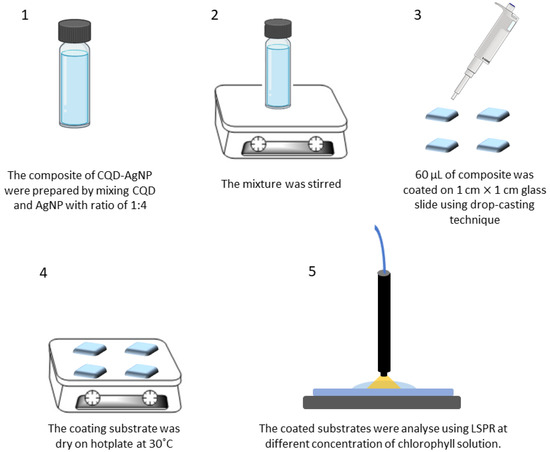 1

The composite of CQD-AgNP were prepared by mixing CQD and AgNP with ratio of 1:4

2

The mixture was stirred

3

60 µL of composite was coated on 1 cm × 1 cm glass slide using drop-casting technique

4

The coating substrate was dry on hotplate at 30˚C

5

The coated substrates were analyse using LSPR at different concentration of chlorophyll solution.