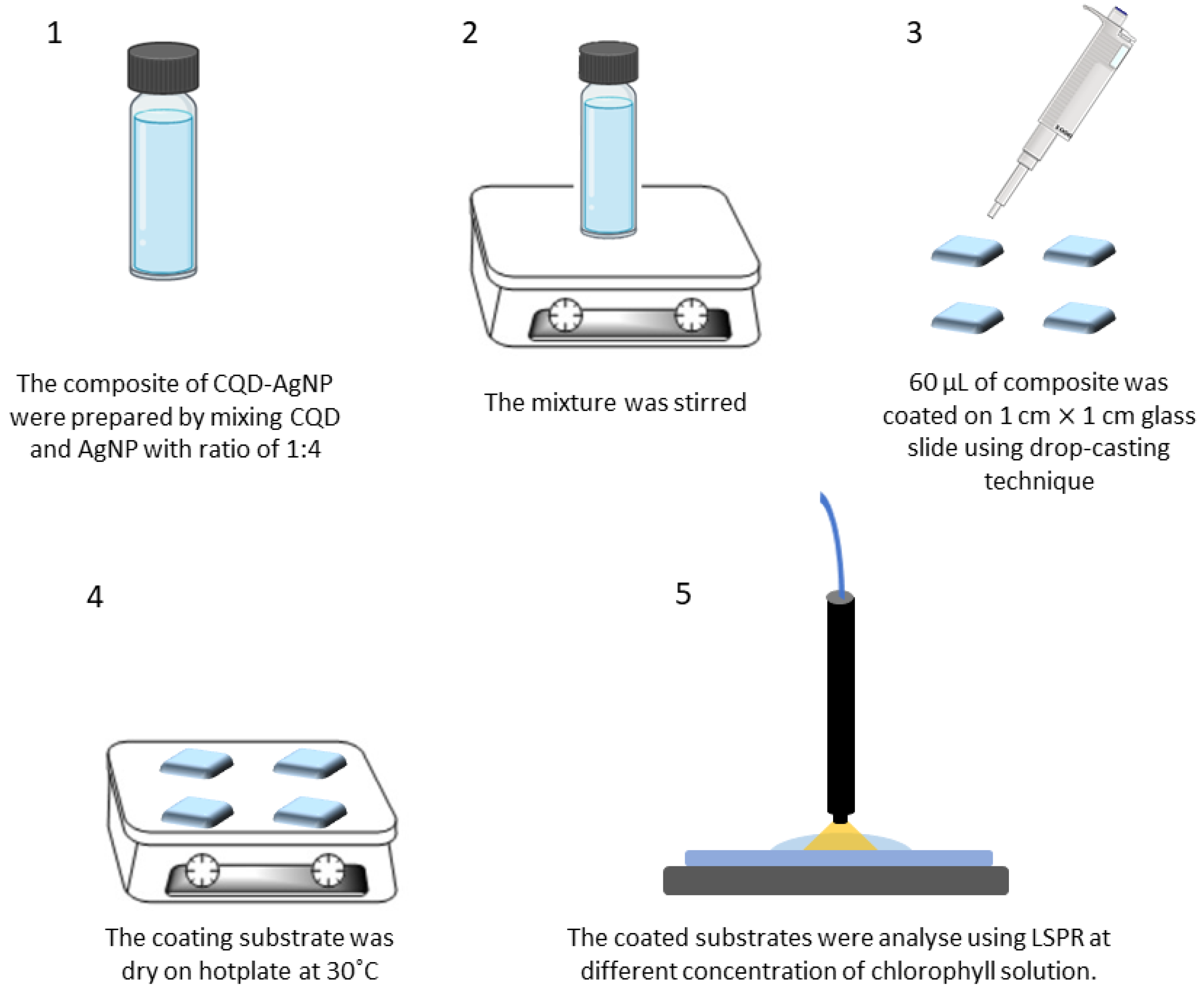 1

The composite of CQD-AgNP were prepared by mixing CQD and AgNP with ratio of 1:4

2

The mixture was stirred

3

60 µL of composite was coated on 1 cm × 1 cm glass slide using drop-casting technique

4

The coating substrate was dry on hotplate at 30˚C

5

The coated substrates were analyse using LSPR at different concentration of chlorophyll solution.