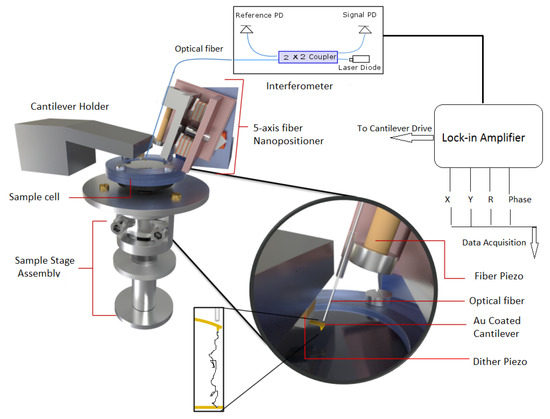 Reference PD

Signal PD

Optical fiber

2 X 2 Coupler

Laser Diode

Interferometer

Cantilever Holder

5-axis fiber Nanopositioner

To Cantilever Drive

Lock-in Amplifier

Sample cell

X

Y

R

Phase

Data Acquisition

Sample Stage Assembly

Fiber Piezo

Optical fiber

Au Coated Cantilever

Dither Piezo