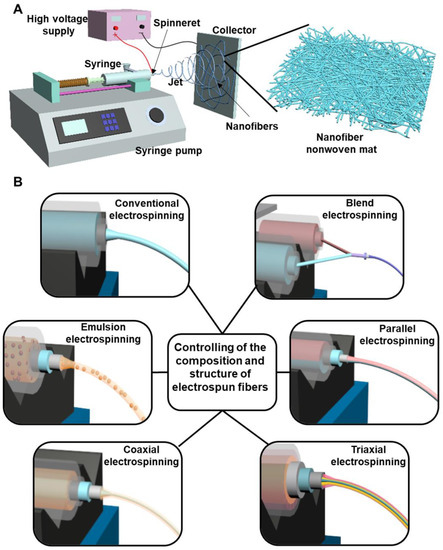 A

High voltage supply

Spinneret

Collector

Syringe

Jet

Nanofibers

Syringe pump

Nanofiber nonwoven mat

B

Conventional electrospinning

Blend electrospinning

Emulsion electrospinning

Controlling of the composition and structure of electrospun fibers

Parallel electrospinning

Coaxial electrospinning

Triaxial electrospinning