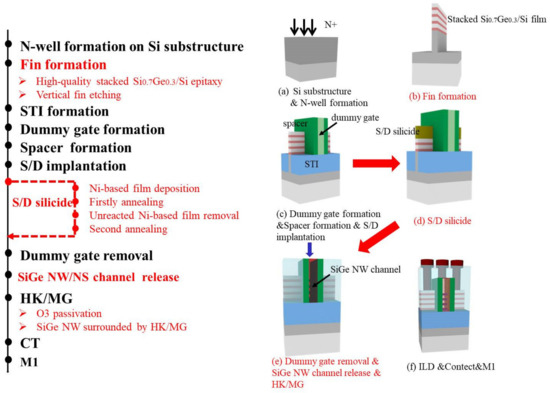 N-well formation on Si substructure

Fin formation

➢ High-quality stacked $Si_{0.7}Ge_{0.3}$/Si epitaxy

➢ Vertical fin etching

STI formation

Dummy gate formation

Spacer formation

S/D implantation

S/D silicide

Ni-based film deposition

Firstly annealing

Unreacted Ni-based film removal

Second annealing

Dummy gate removal

SiGe NW/NS channel release

HK/MG

➢ O3 passivation

➢ SiGe NW surrounded by HK/MG

CT

M1

N+

(a) Si substructure & N-well formation

Stacked $Si_{0.7}Ge_{0.3}$/Si film

(b) Fin formation

spacer

dummy gate

STI

(c) Dummy gate formation &Spacer formation & S/D implantation

S/D silicide

(d) S/D silicide

SiGe NW channel

(e) Dummy gate removal & SiGe NW channel release & HK/MG

(f) ILD &Contect&M1