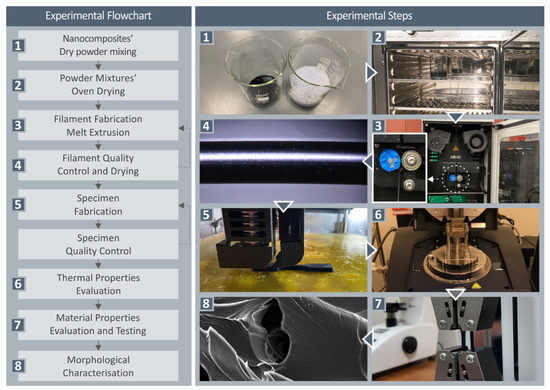 Experimental Flowchart

1 Nanocomposites' Dry powder mixing

2 Powder Mixtures' Oven Drying

3 Filament Fabrication Melt Extrusion

4 Filament Quality Control and Drying

5 Specimen Fabrication

Specimen Quality Control

6 Thermal Properties Evaluation

7 Material Properties Evaluation and Testing

8 Morphological Characterisation

Experimental Steps

1

2

4

3

5

6

8

7