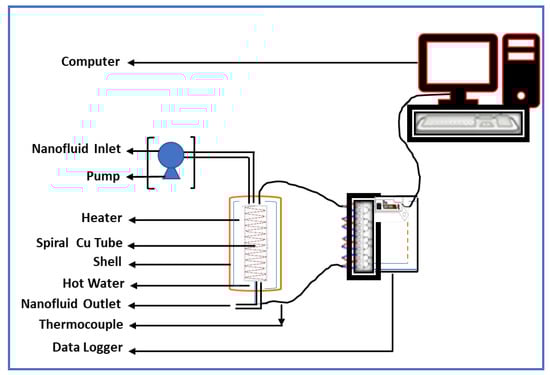 Computer

Nanofluid Inlet

Pump

Heater

Spiral Cu Tube

Shell

Hot Water

Nanofluid Outlet

Thermocouple

Data Logger