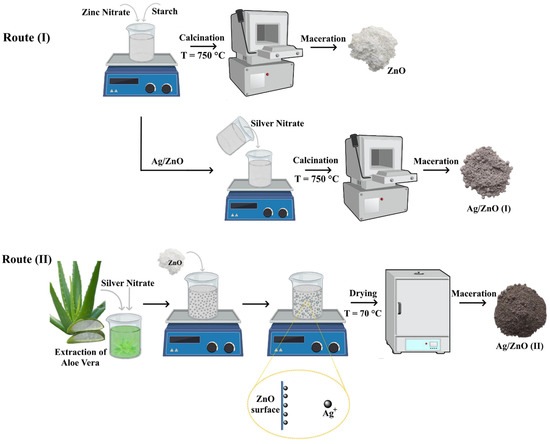 Route (I)

Zinc Nitrate

Starch

Calcination
T = 750 °C

Maceration

ZnO

Silver Nitrate

Ag/ZnO

Calcination
T = 750 °C

Maceration

Ag/ZnO (I)

Route (II)

Silver Nitrate

Extraction of Aloe Vera

ZnO

Drying
T = 70 °C

Maceration

Ag/ZnO (II)

ZnO surface

$Ag^+$