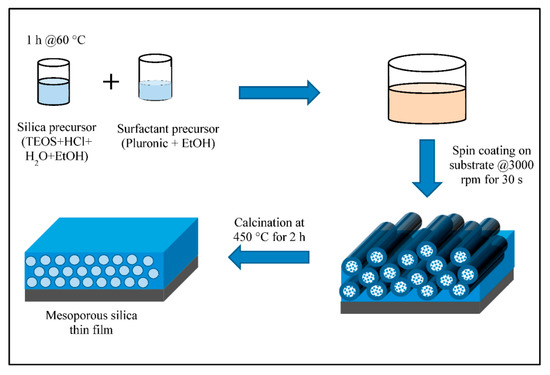 1 h @60 °C

+

Silica precursor (TEOS+HCl+ $H_2O$+EtOH)

Surfactant precursor (Pluronic + EtOH)

Spin coating on substrate @3000 rpm for 30 s

Calcination at 450 °C for 2 h

Mesoporous silica thin film