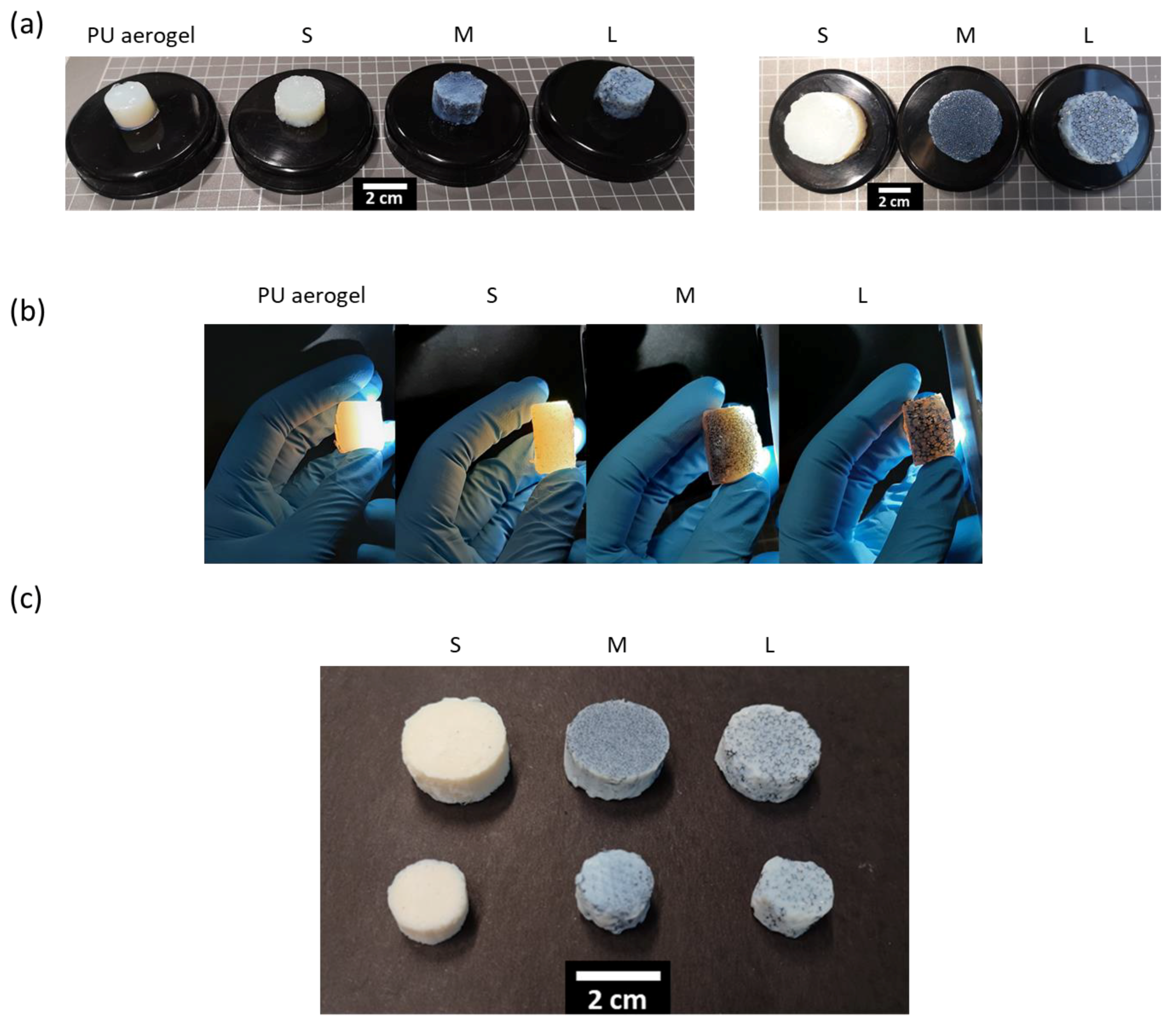 (a)

PU aerogel S M L

2 cm

S M L

2 cm

(b)

PU aerogel S M L

(c)

S M L

2 cm