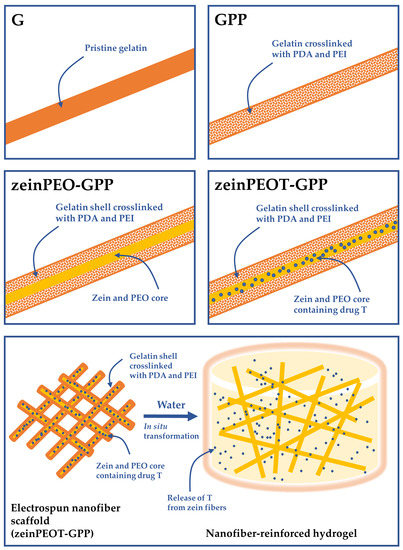 G

Pristine gelatin

GPP

Gelatin crosslinked with PDA and PEI

zeinPEO-GPP

Gelatin shell crosslinked with PDA and PEI

Zein and PEO core

zeinPEOT-GPP

Gelatin shell crosslinked with PDA and PEI

Zein and PEO core containing drug T

Gelatin shell crosslinked with PDA and PEI

Water

In situ transformation

Zein and PEO core containing drug T

Release of T from zein fibers

Electrospun nanofiber scaffold (zeinPEOT-GPP)

Nanofiber-reinforced hydrogel