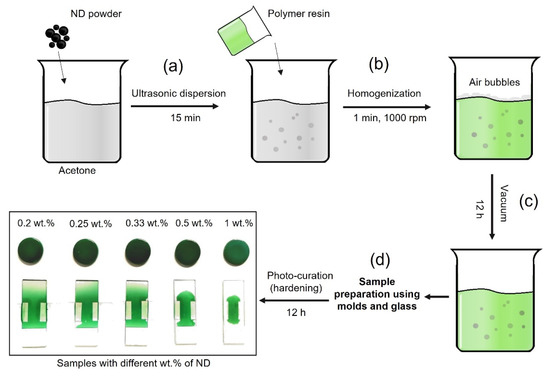 ND powder

Acetone

(a)

Ultrasonic dispersion

15 min

Polymer resin

(b)

Homogenization

1 min, 1000 rpm

Air bubbles

Vacuum

12 h

(c)

(d)

Sample preparation using molds and glass

Photo-curation (hardening)

12 h

0.2 wt.%

0.25 wt.%

0.33 wt.%

0.5 wt.%

1 wt.%

Samples with different wt.% of ND