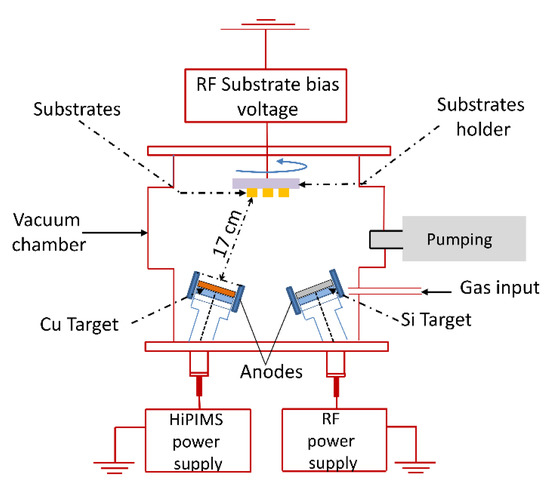 RF Substrate bias voltage

Substrates

Substrates holder

Vacuum chamber

17 cm

Pumping

Gas input

Cu Target

Si Target

Anodes

HiPIMS power supply

RF power supply