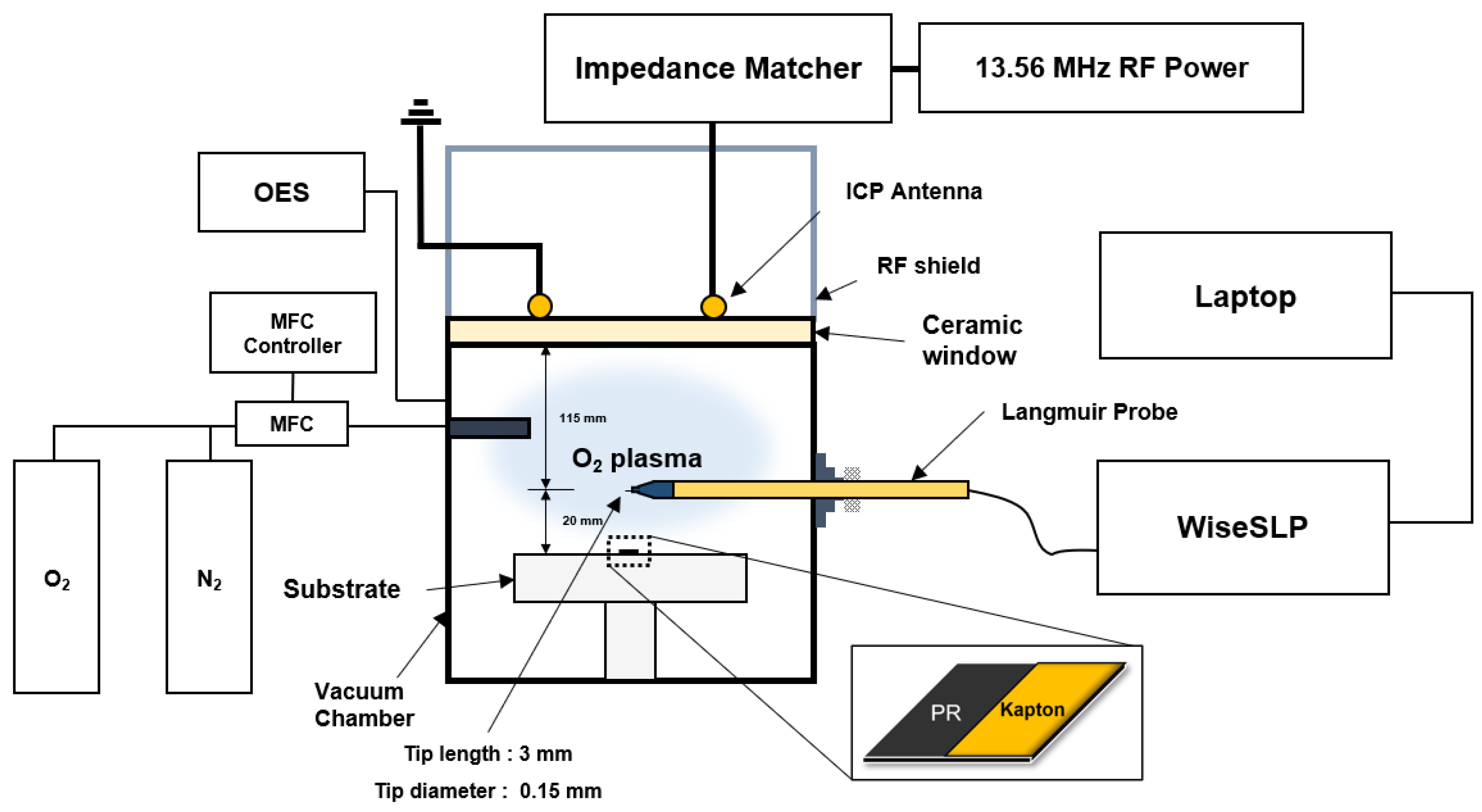 Impedance Matcher

13.56 MHz RF Power

OES

ICP Antenna

RF shield

Laptop

MFC Controller

Ceramic window

MFC

115 mm

Langmuir Probe

$O_2$ plasma

20 mm

WiseSLP

$O_2$

$N_2$

Substrate

Vacuum Chamber

PR

Kapton

Tip length : 3 mm

Tip diameter : 0.15 mm