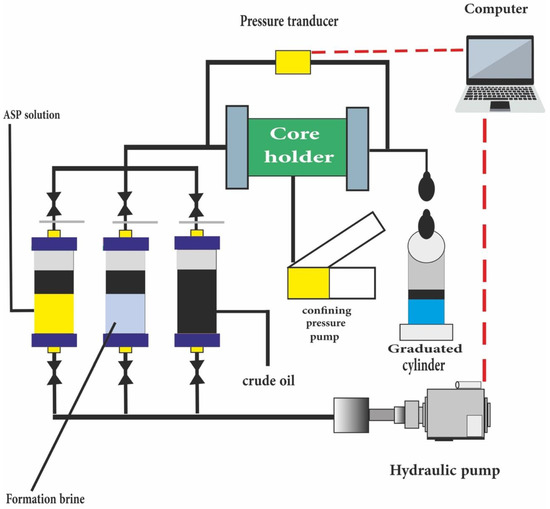 Computer

Pressure tranducer

ASP solution

Core holder

confining pressure pump

Graduated cylinder

crude oil

Hydraulic pump

Formation brine