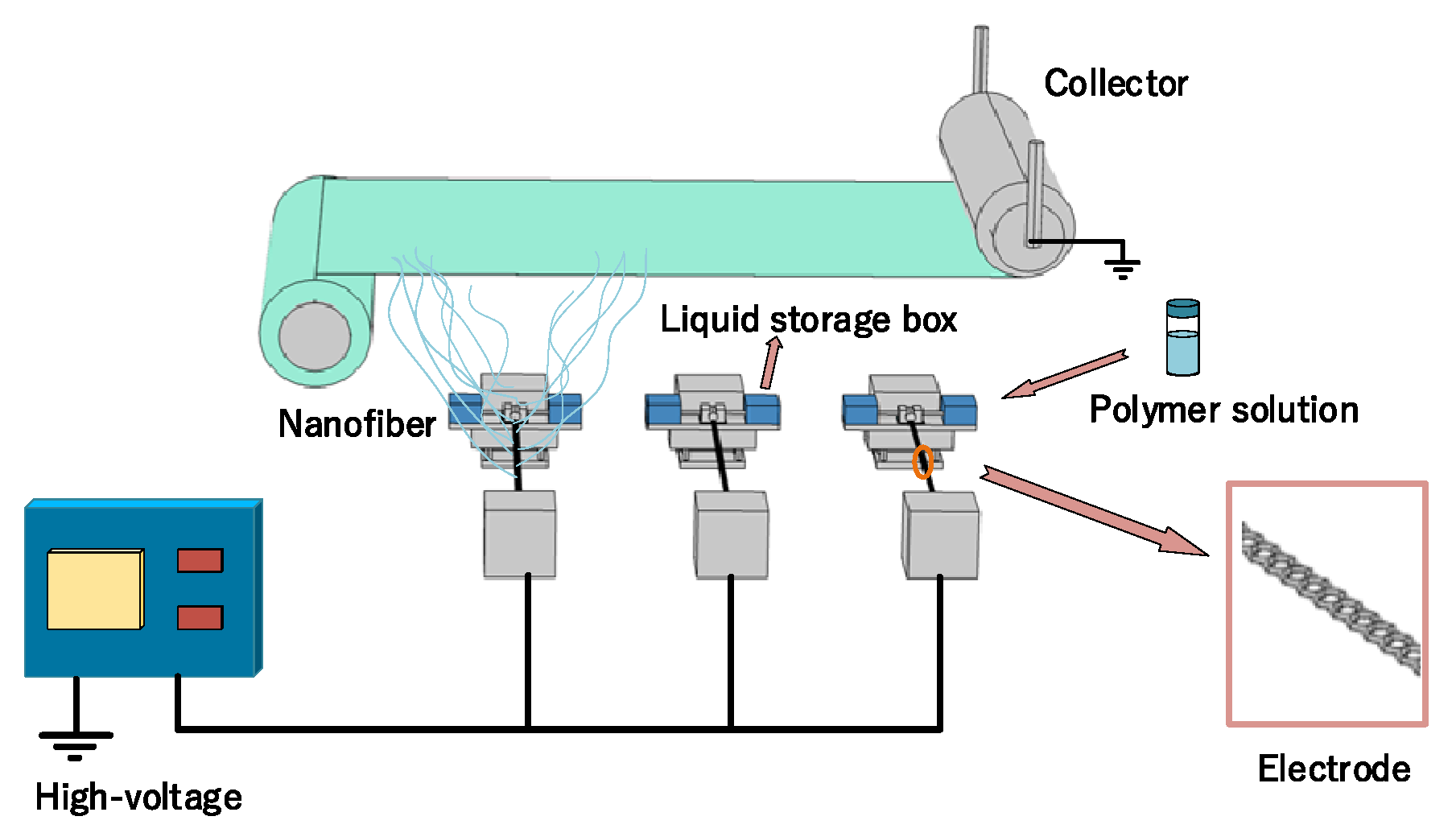 Collector

Liquid storage box

Nanofiber

Polymer solution

Electrode

High-voltage