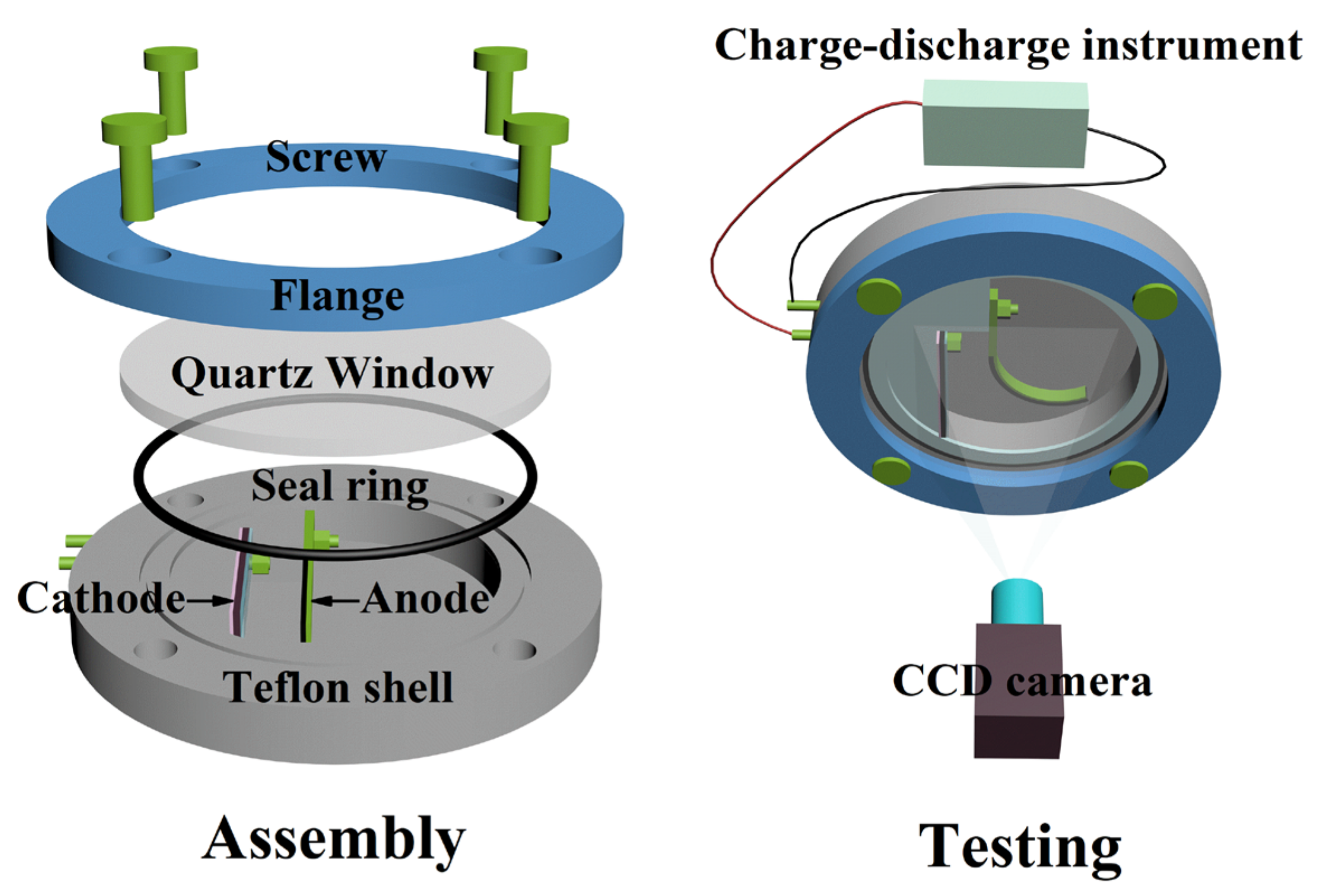 Screw
Flange
Quartz Window
Seal ring
Cathode
Anode
Teflon shell
Assembly

Charge-discharge instrument
CCD camera
Testing