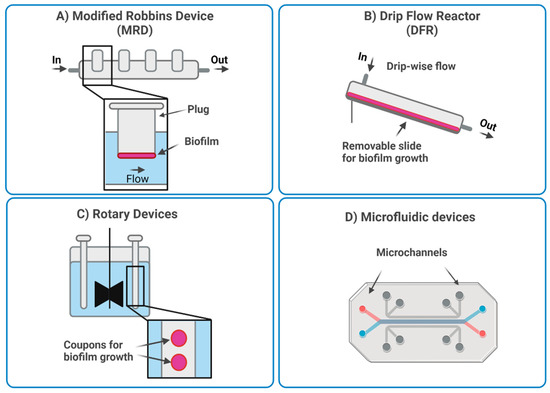 A) Modified Robbins Device
(MRD)

In

Out

Plug

Biofilm

Flow

B) Drip Flow Reactor
(DFR)

In

Drip-wise flow

Out

Removable slide
for biofilm growth

C) Rotary Devices

Coupons for
biofilm growth

D) Microfluidic devices

Microchannels